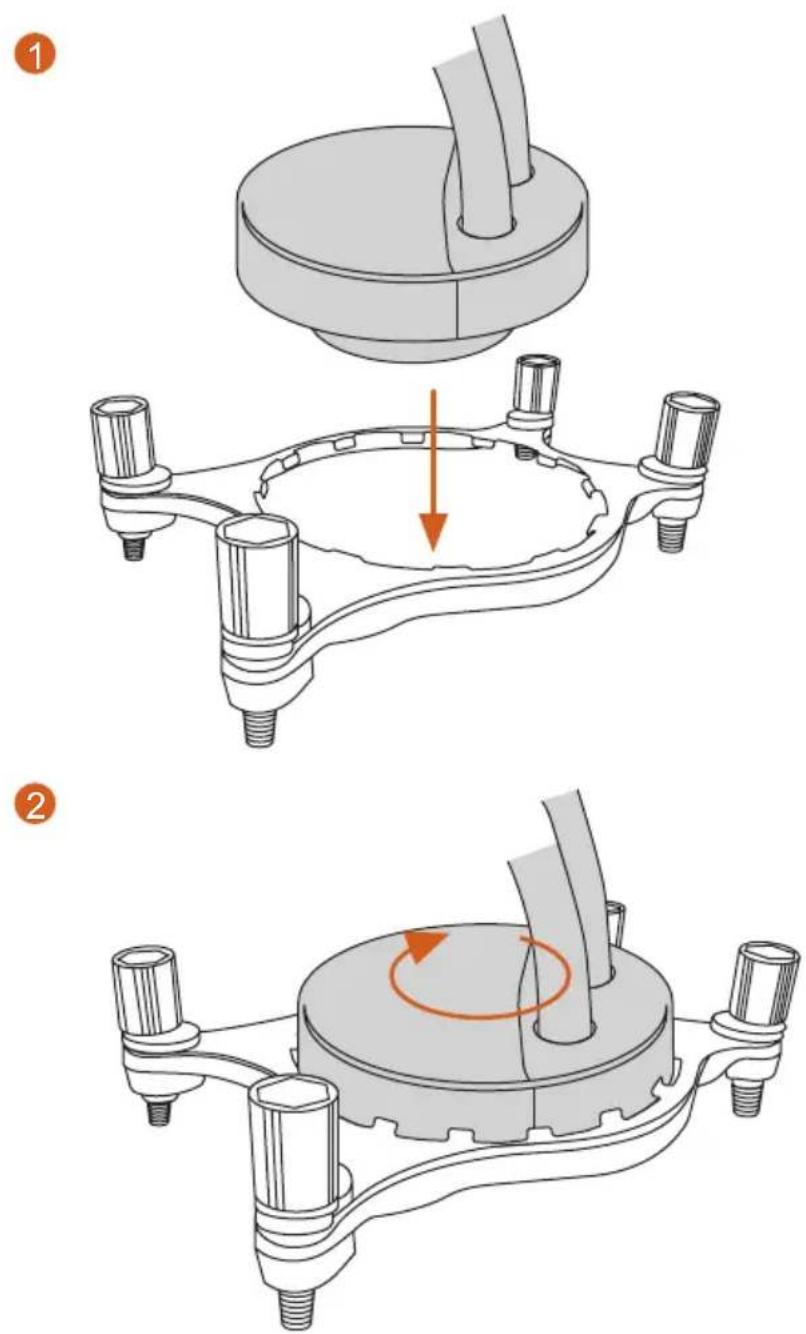 1

2