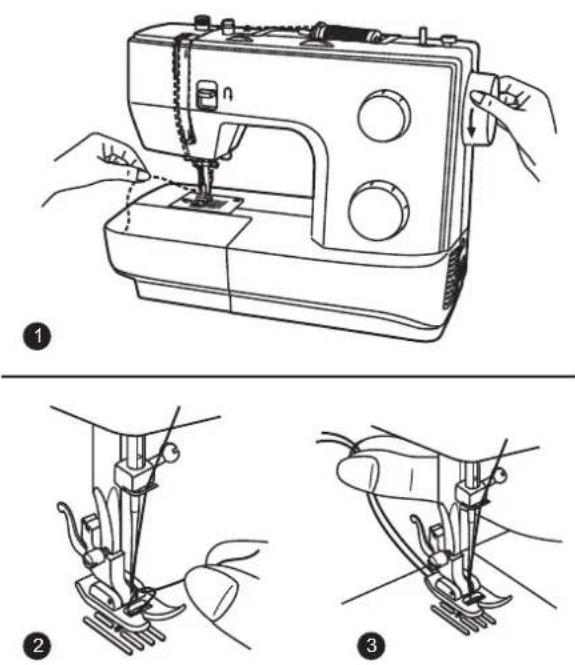 1

2

3