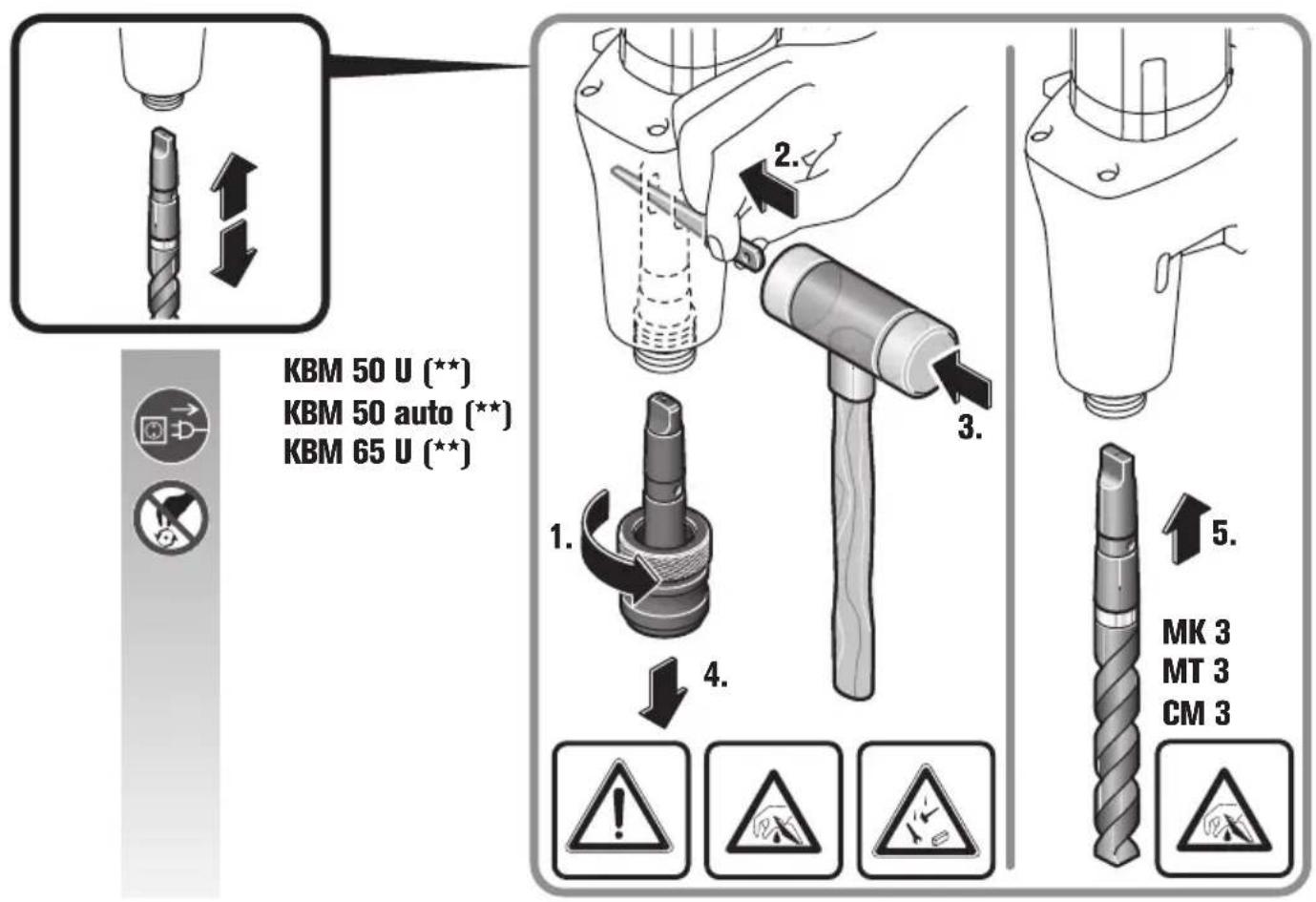 KBM 50 U (**)
KBM 50 auto (**)
KBM 65 U (**)

2.

3.

1.

4.

5.

MK 3
MT 3
CM 3