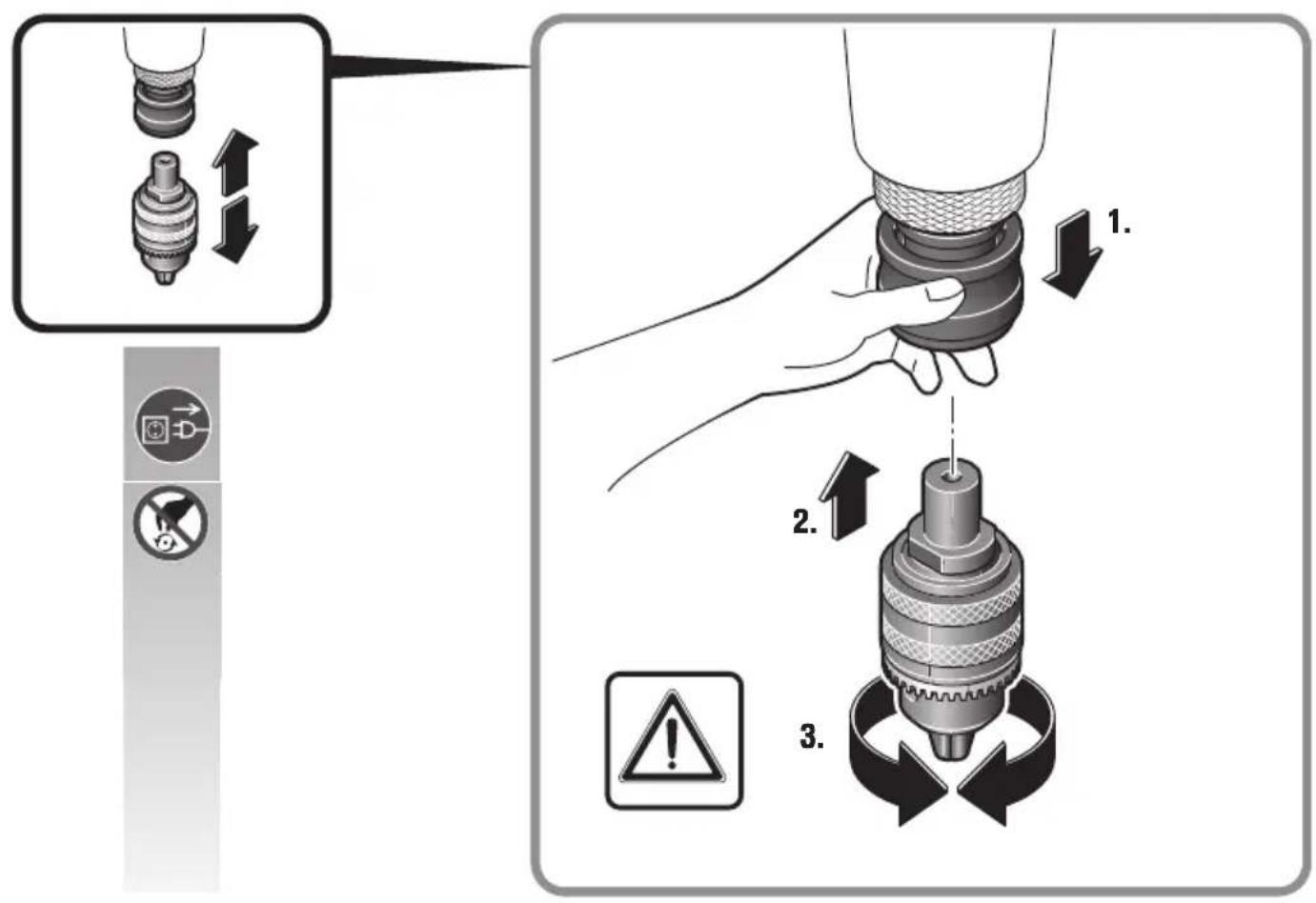 1.

2.

3.