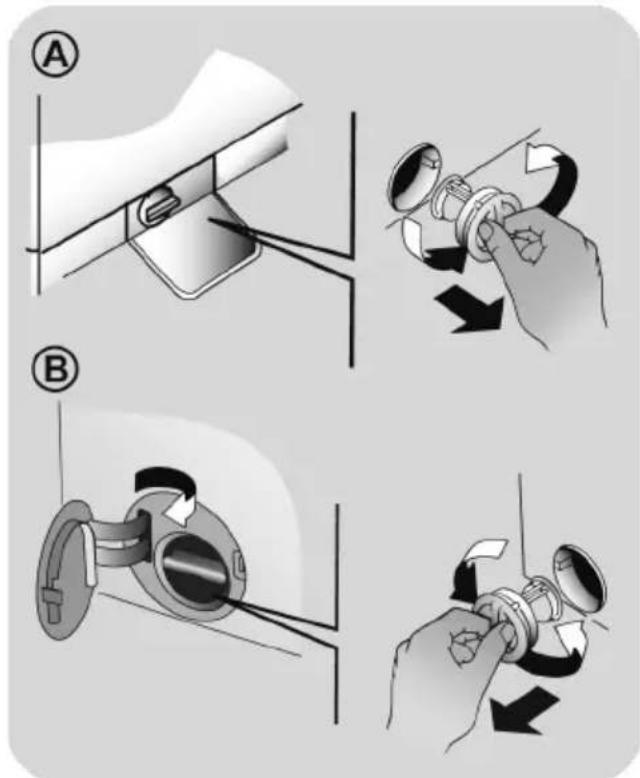 A

B