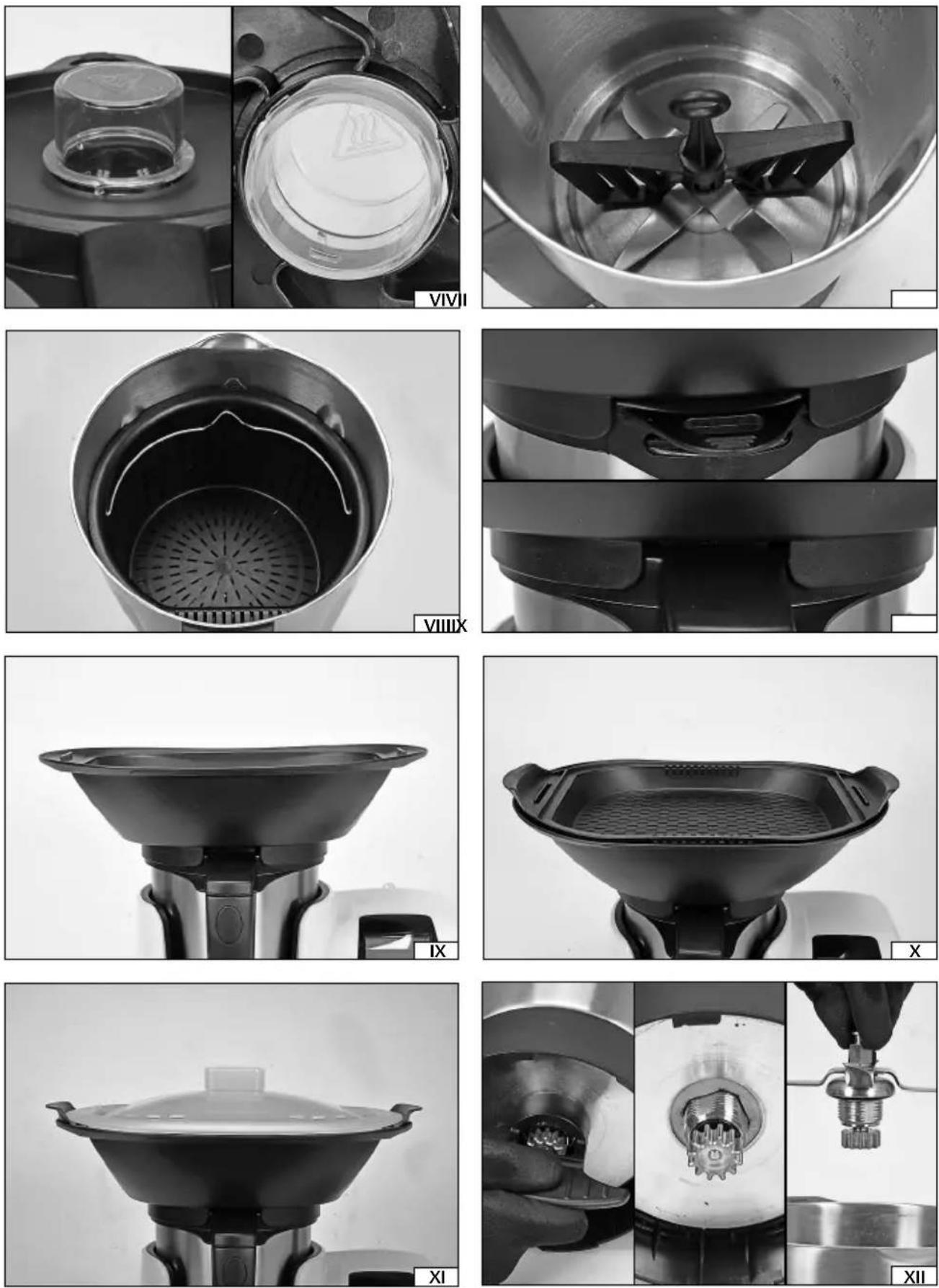 VIVII

VIIIIX

IX

X

XI

XII