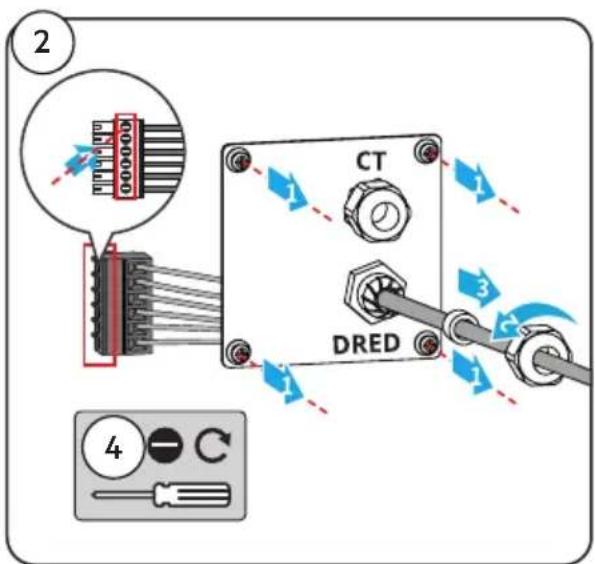 2

CT

1

1

3

2

DRED

1

1

4