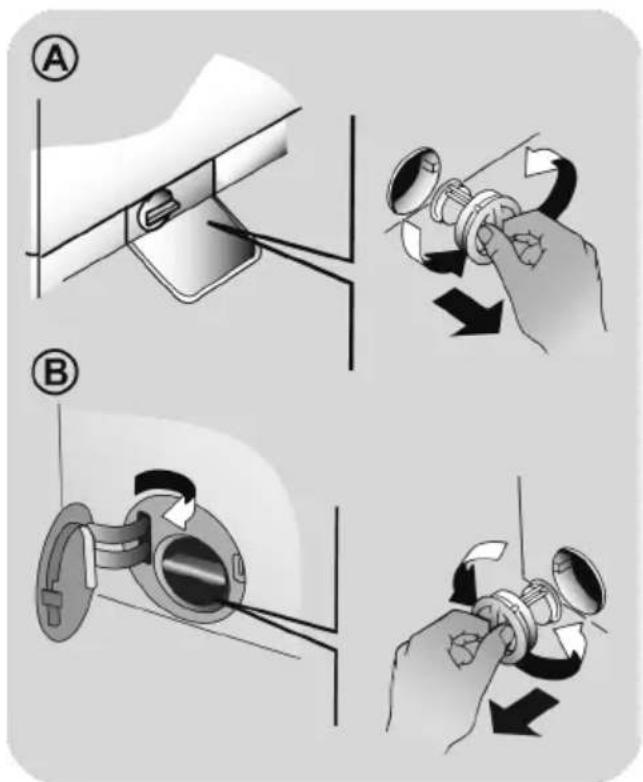 A

B