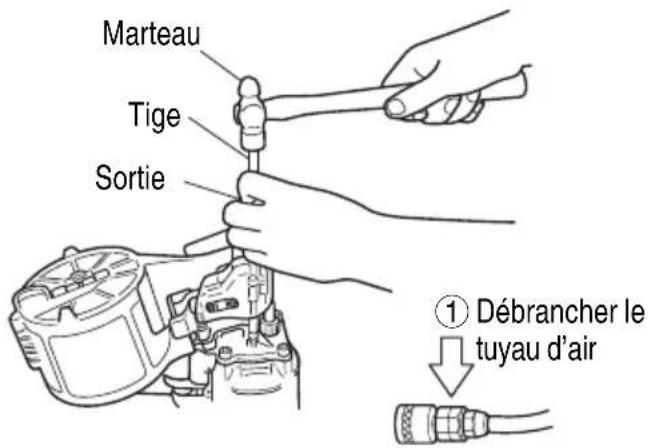 Marteau
Tige
Sortie
① Débrancher le tuyau d'air