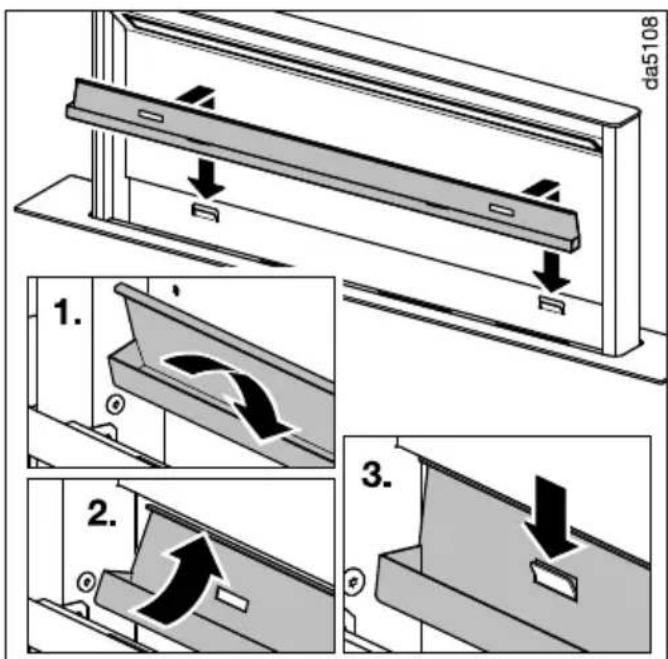 da5108

1.

2.

3.