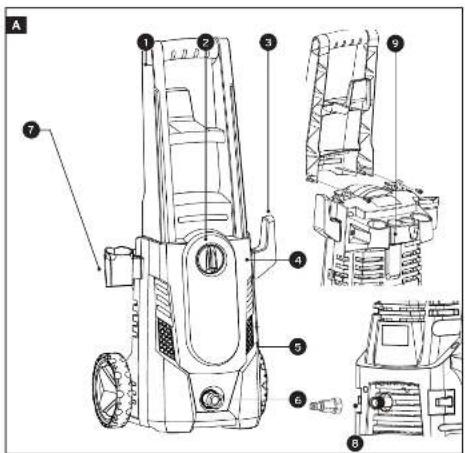 A
1
2
3
9
7
4
5
6
8