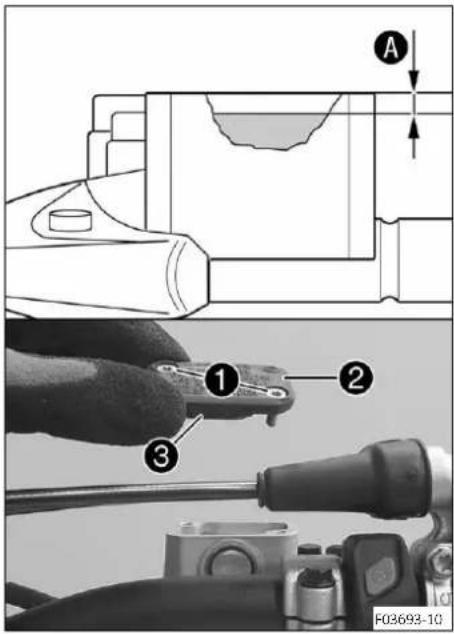 A

1
2
3

F03693-10