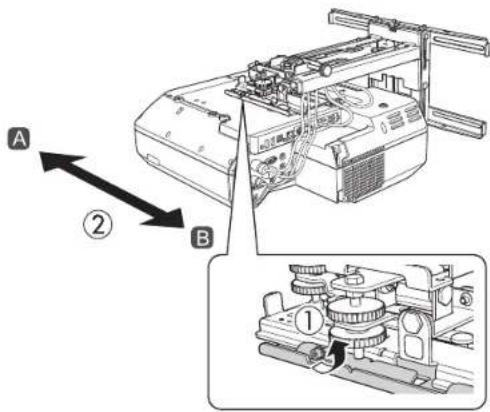 A
②
B
①