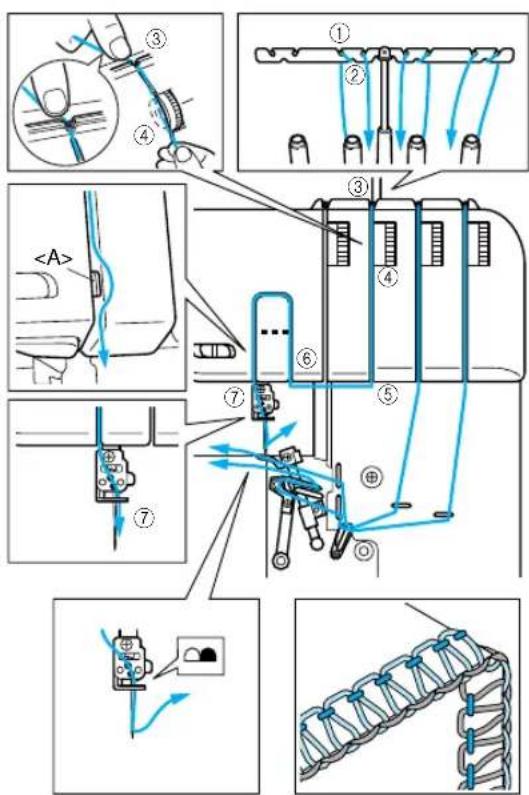 ③
④
①
②
③
<A>
④
⑥
⑤
⑦
⑦