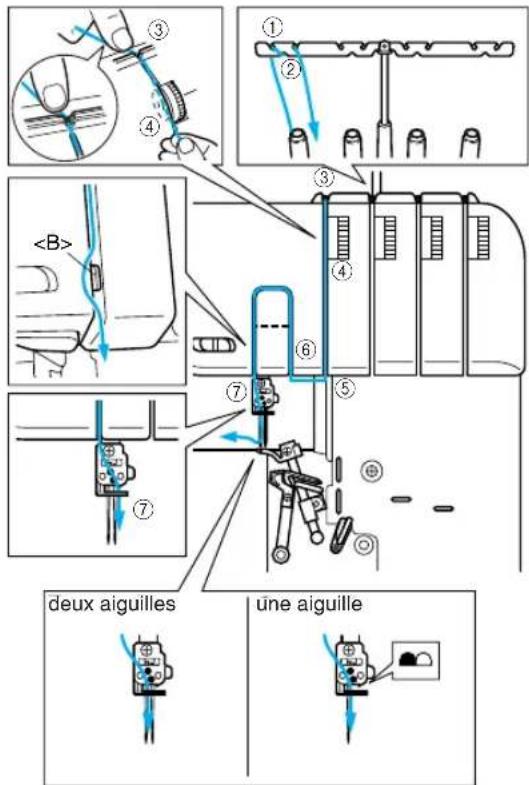 ③
④
①
②
③
<B>
④
⑥
⑤
⑦
⑦
deux aiguilles
une aiguille