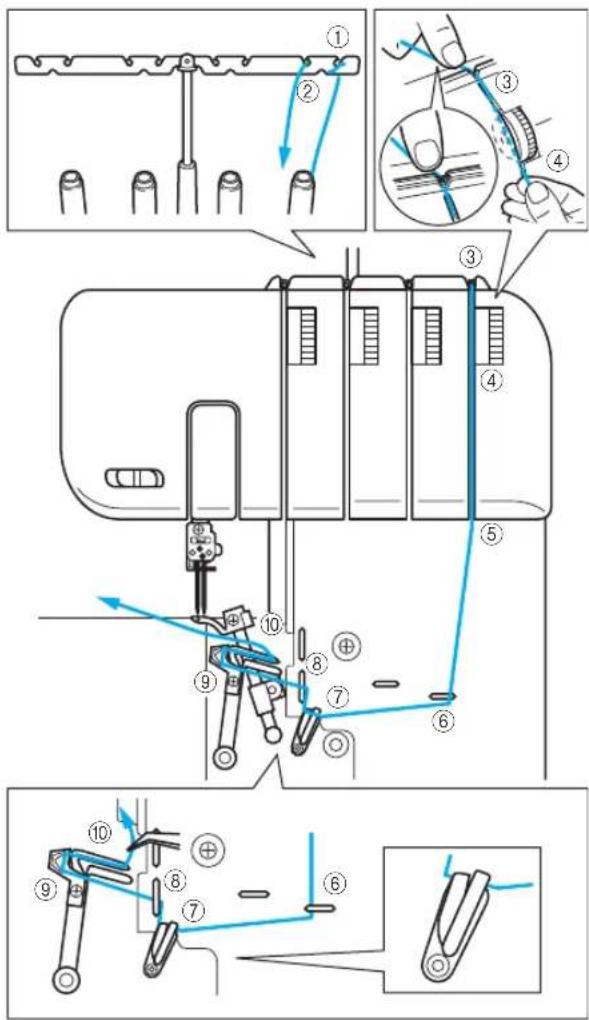 ①
②
③
④
③
④
⑤
⑩
⑧
⑨
⑦
⑥
⑩
⑨
⑧
⑦
⑥