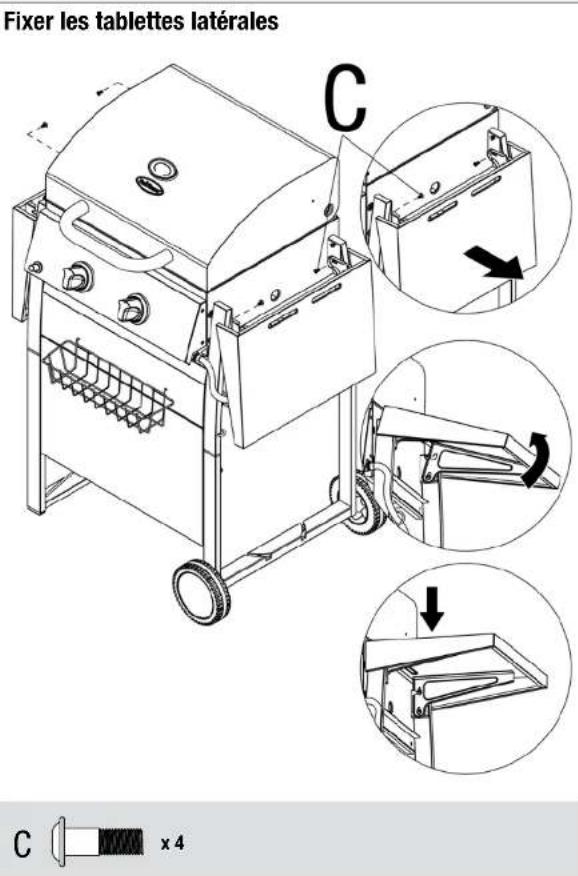 Fixer les tablettes latérales

C

C x 4