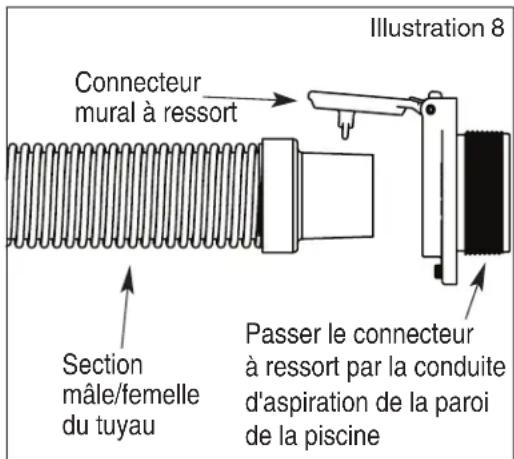 Illustration 8

Connecteur mural à ressort

Section mâle/femelle du tuyau

Passer le connecteur à ressort par la conduite d'aspiration de la paroi de la piscine