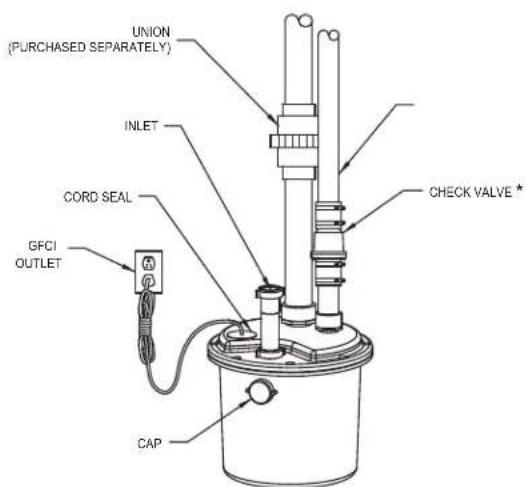 UNION
(PURCHASED SEPARATELY)

INLET

CORD SEAL

GFCI
OUTLET

CHECK VALVE *

CAP