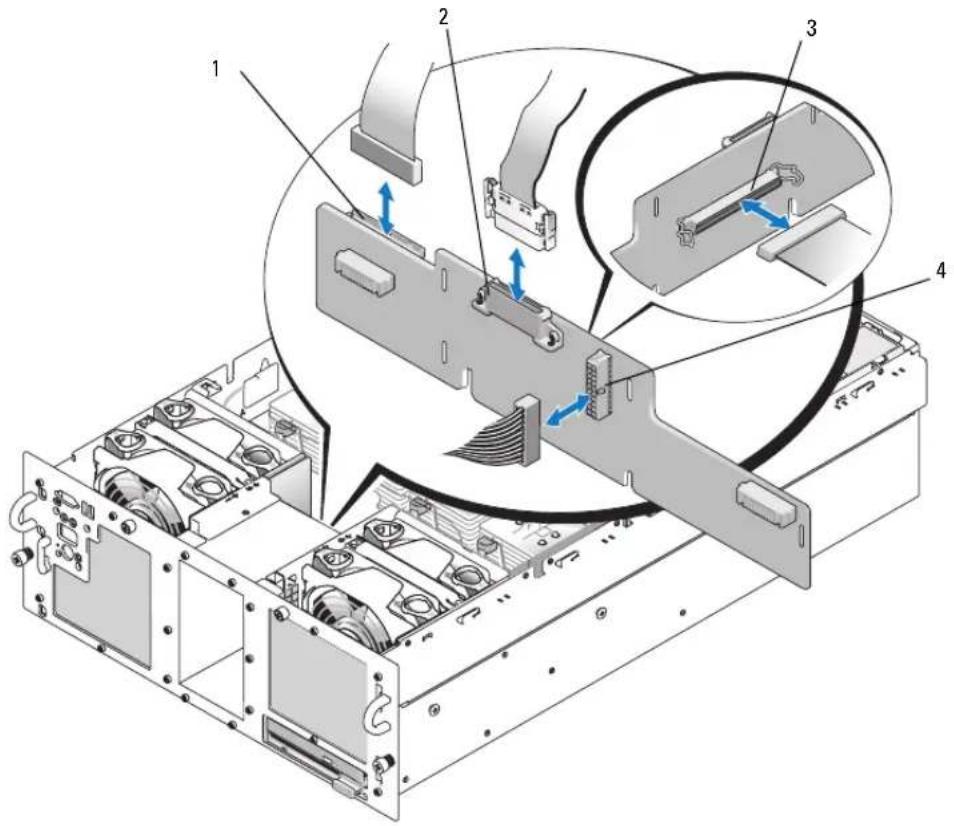 1
2
3
4