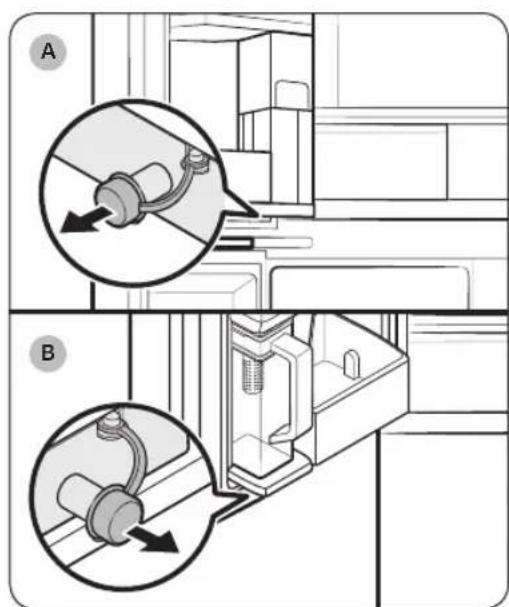 A

B