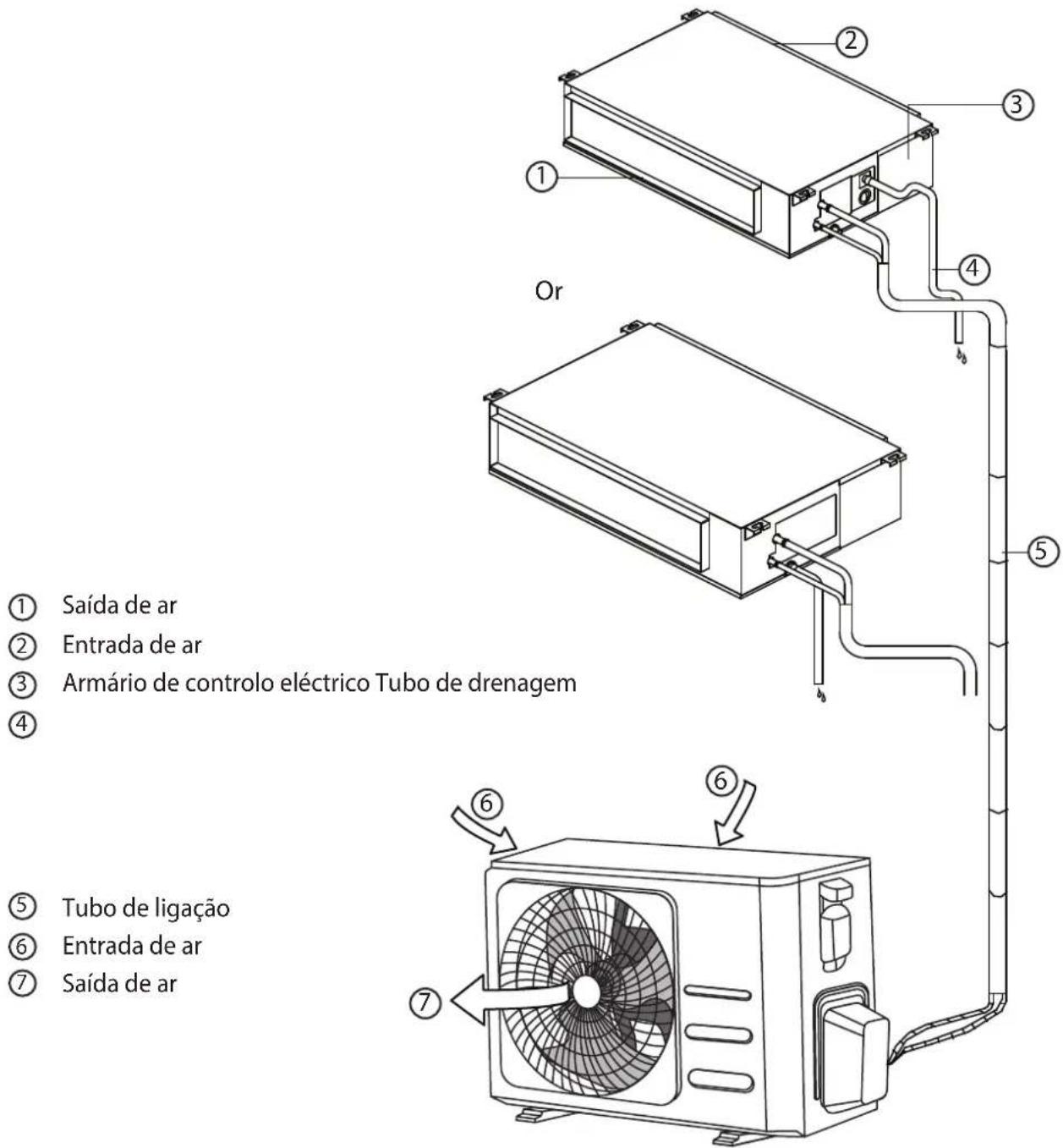 ②
③
①
④
Or
⑤

① Saída de ar
② Entrada de ar
③ Armário de controlo eléctrico Tubo de drenagem
④

⑥
⑥
⑤ Tubo de ligação
⑥ Entrada de ar
⑦ Saída de ar
⑦