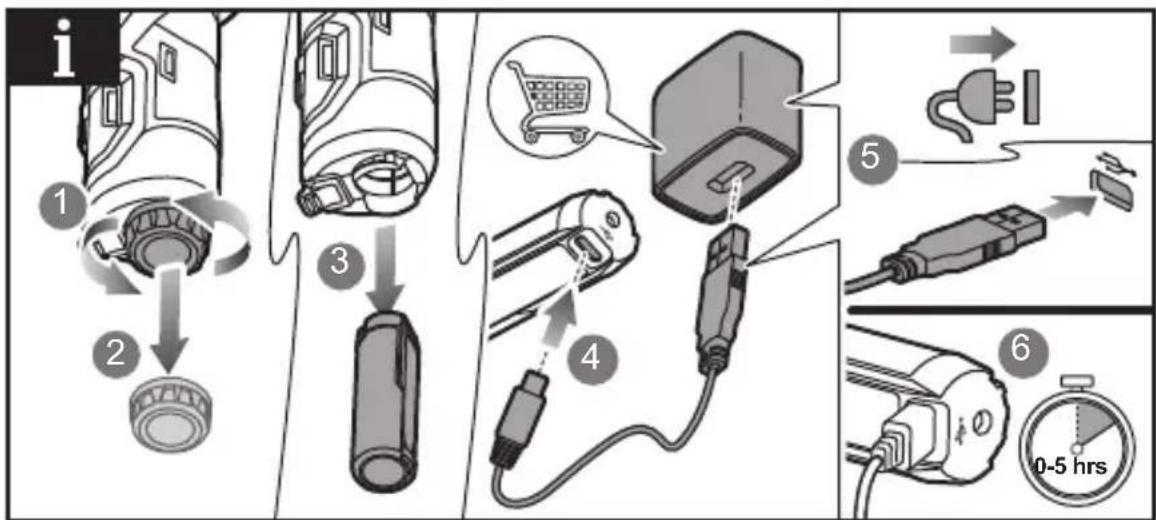 i

1

2

3

4

5

6

0-5 hrs