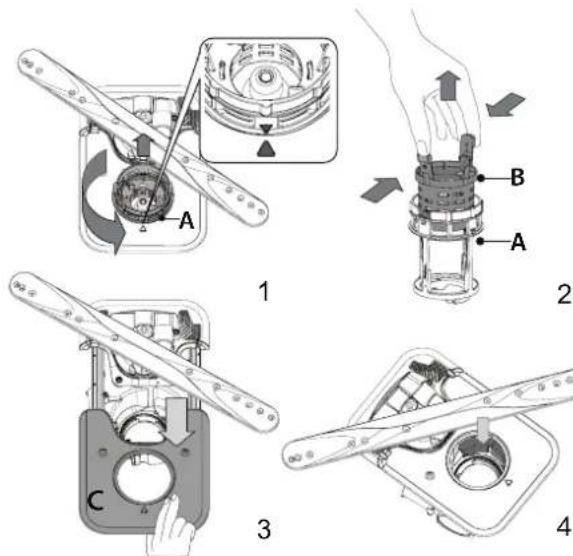 A
1
B
A
2
C
3
4