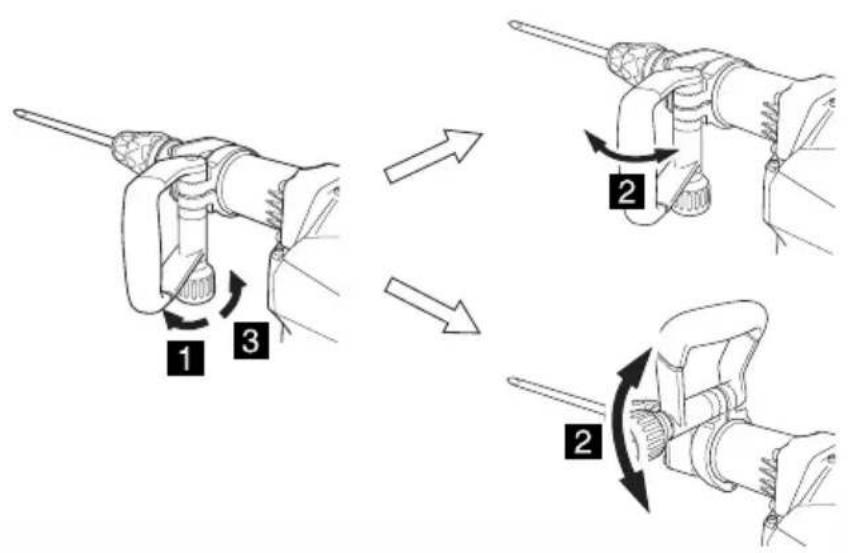 1
3
2
2