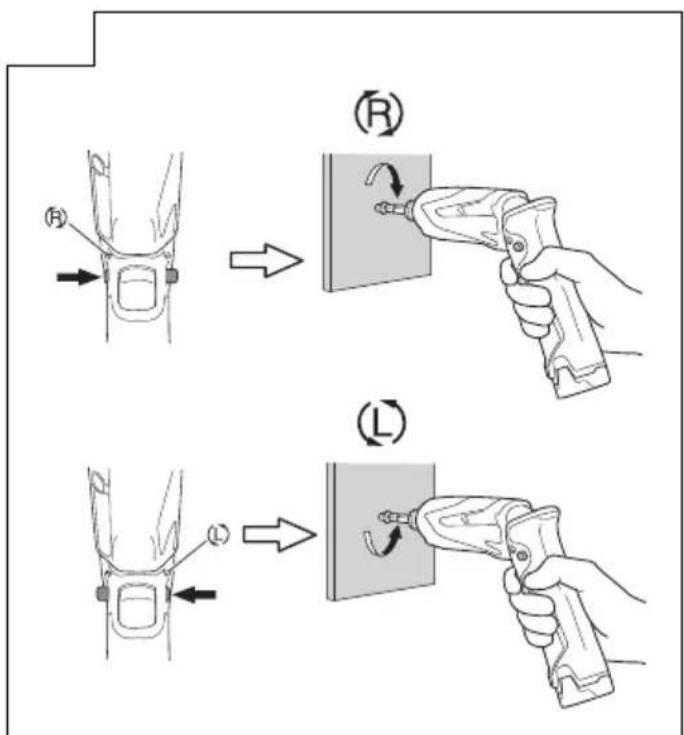 Ⓡ
Ⓡ
Ⓛ
Ⓛ