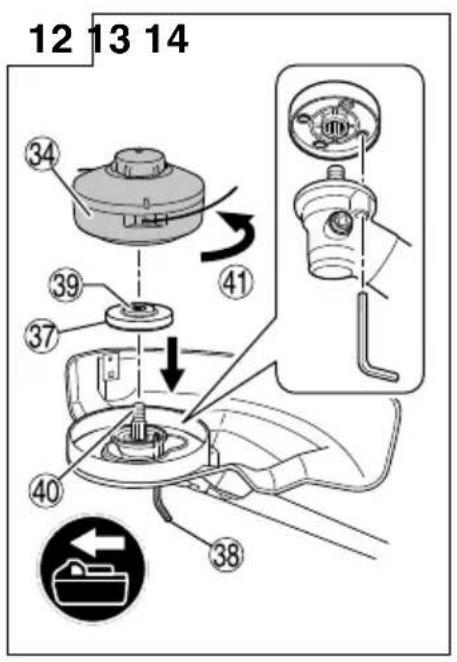 12 13 14

34

41

39

37

40

38