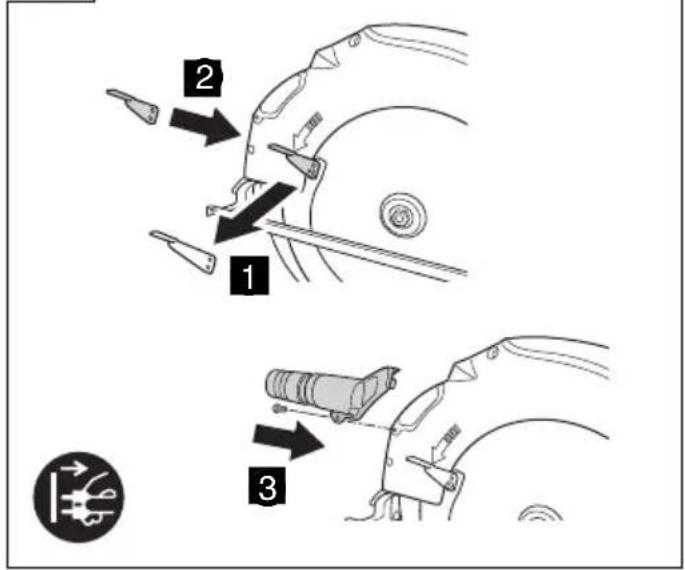 2

1

3