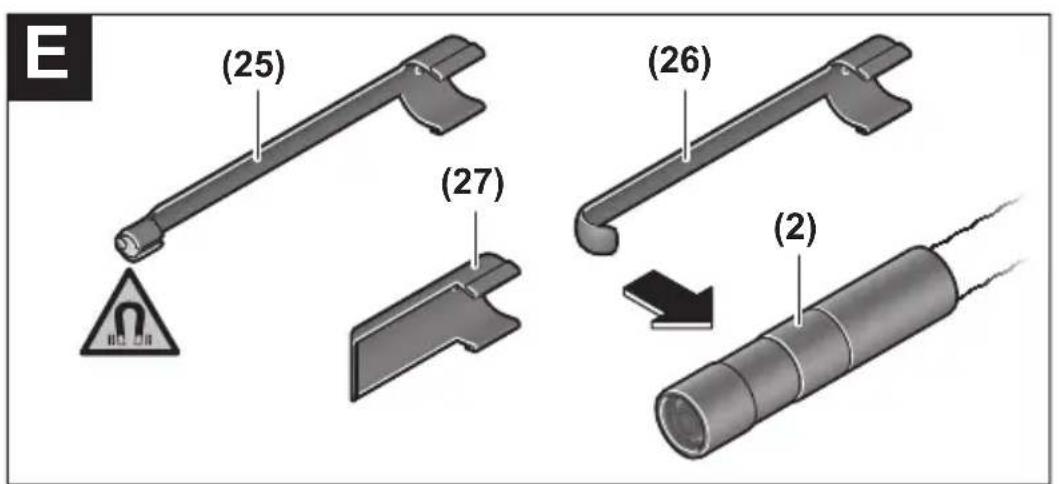 E

(25)

(26)

(27)

(2)