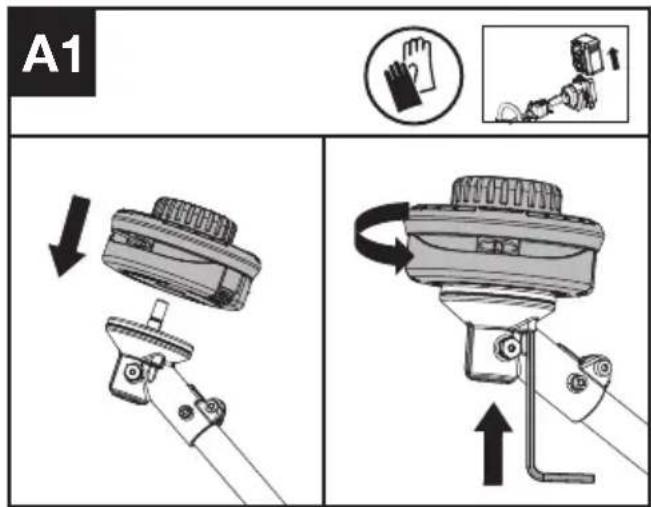 A1