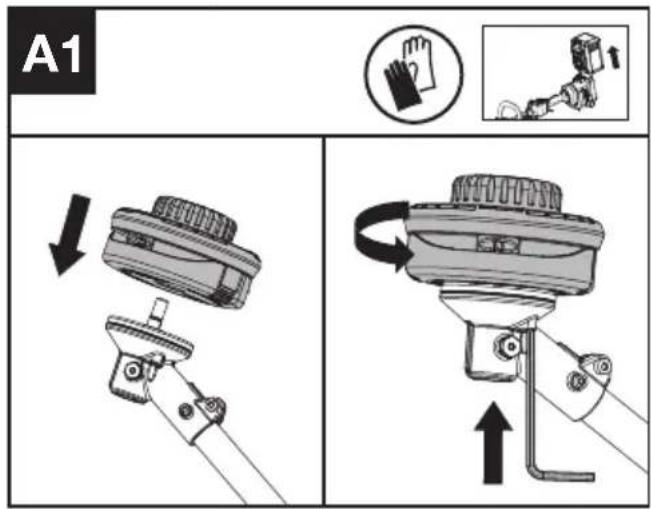 A1