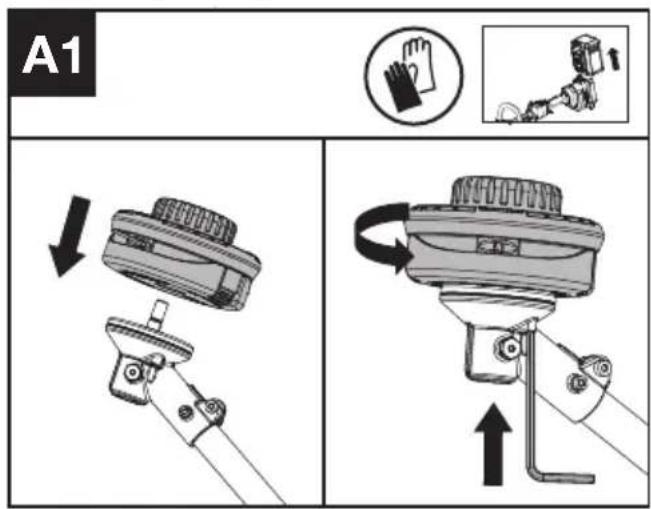 A1