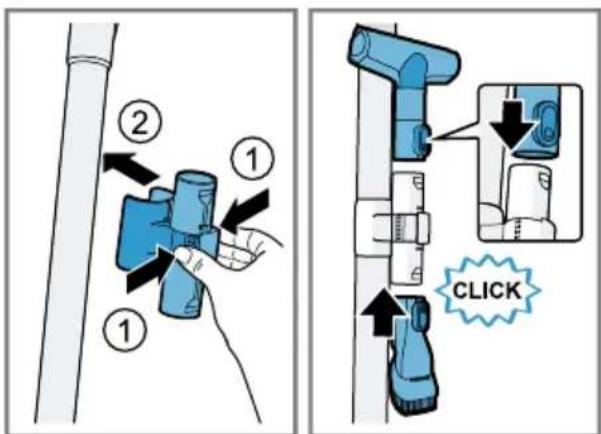 2

1

1

CLICK