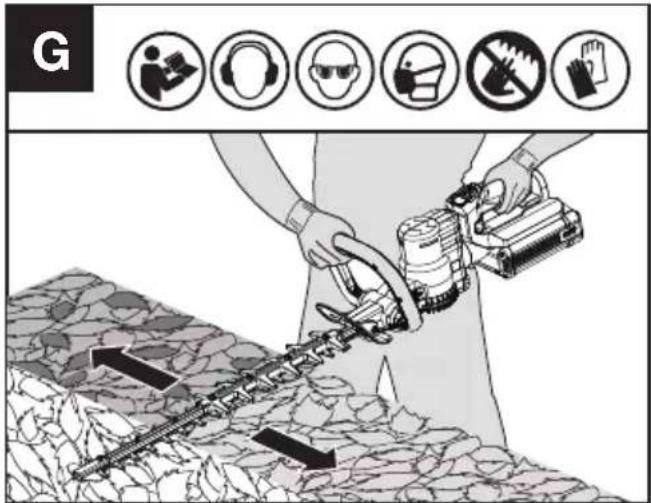 G