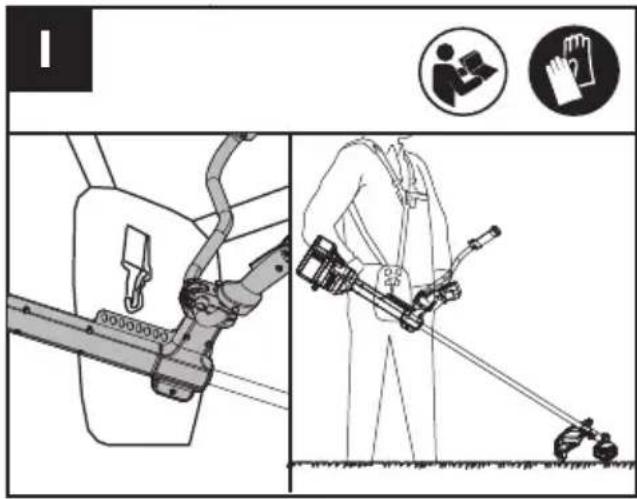 I