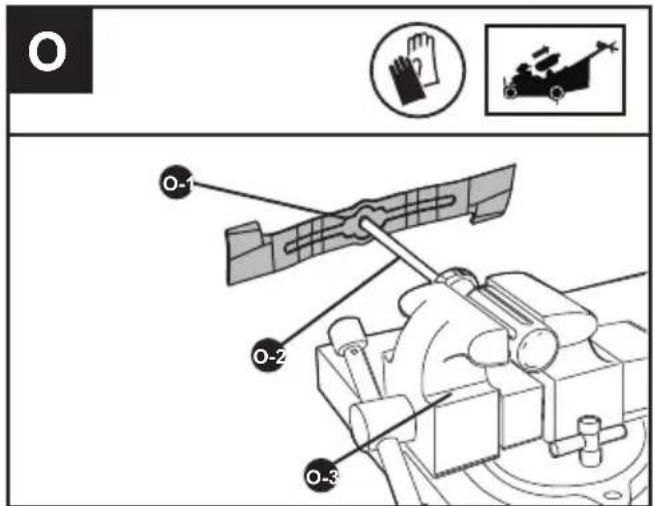 O

O-1

O-2

O-3