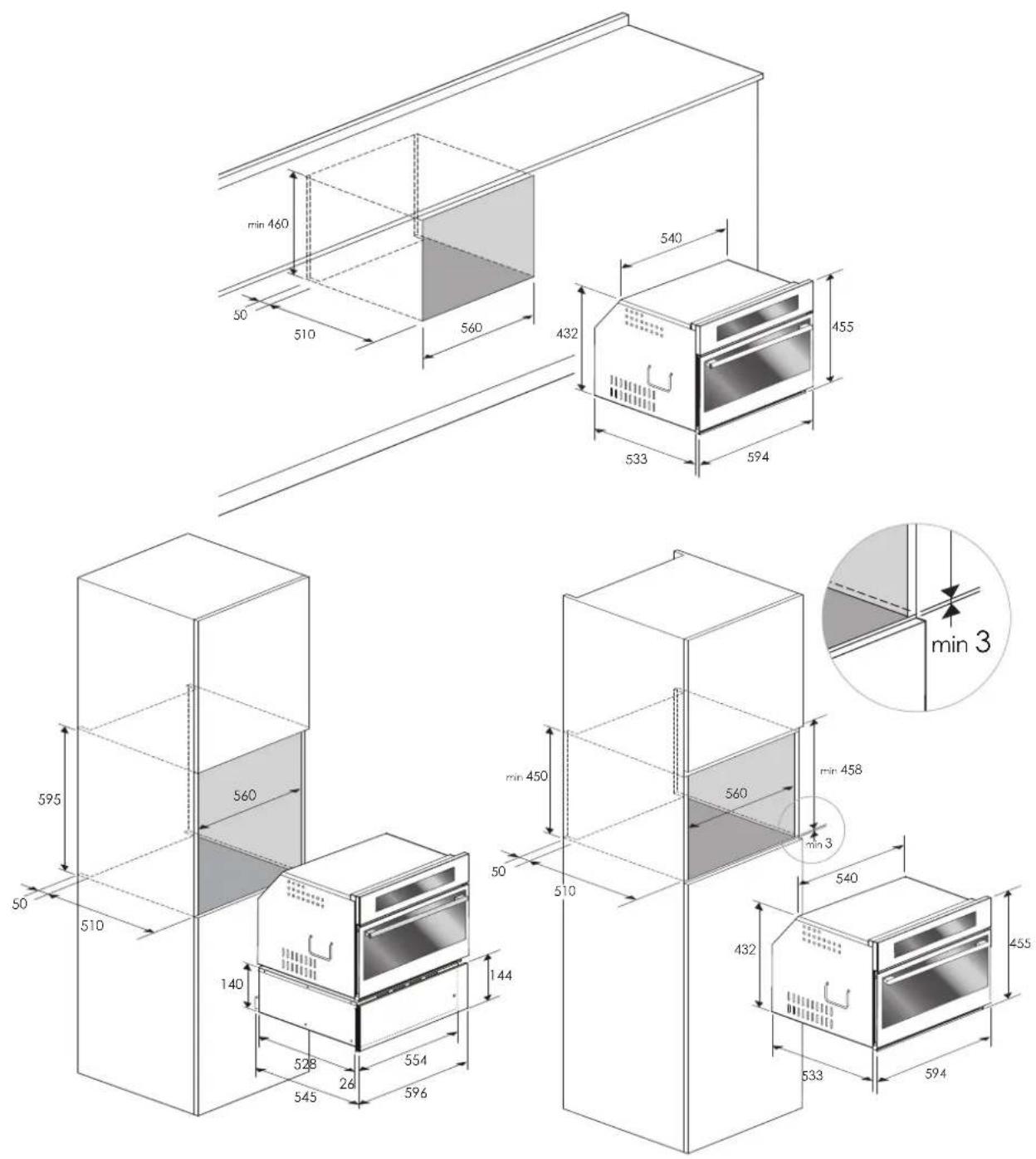 min 460
50
510
560
540
432
455
533
594

595
560
50
510
140
144
528
554
26
545
596

min 3
min 450
min 458
560
min 3
50
510
540
432
455
533
594