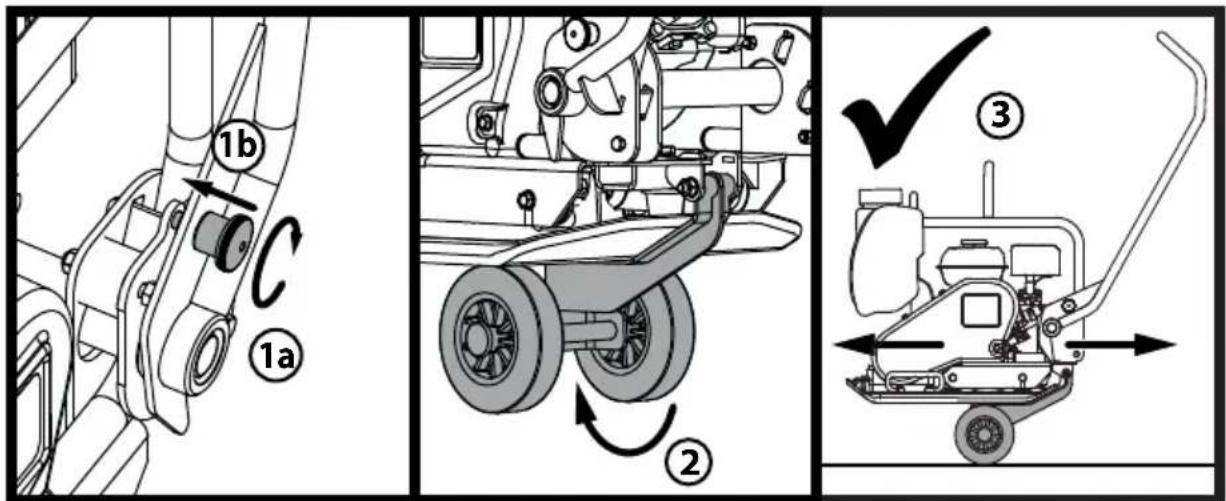 1b
1a
2
3