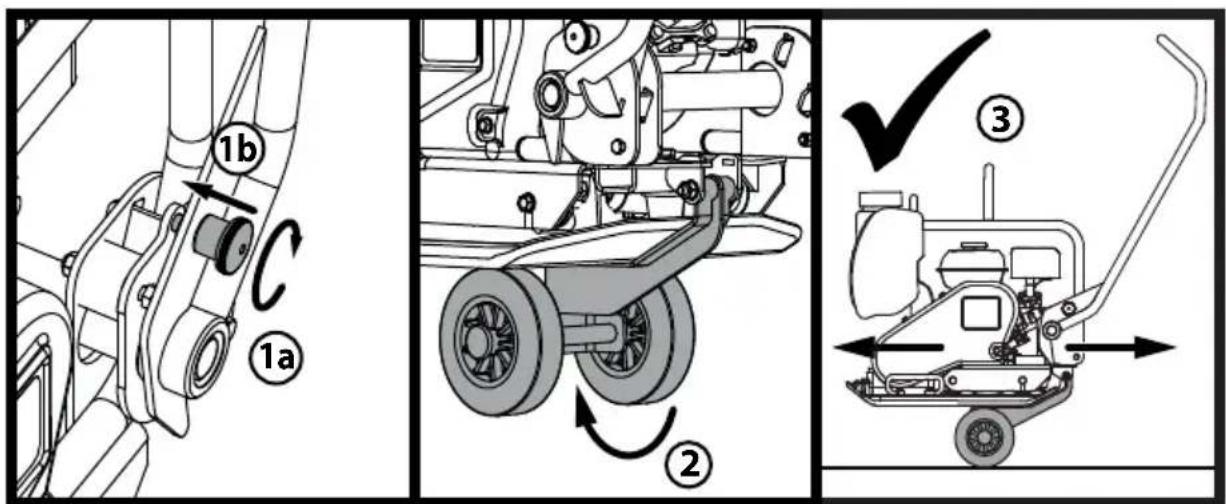 1b

1a

2

3