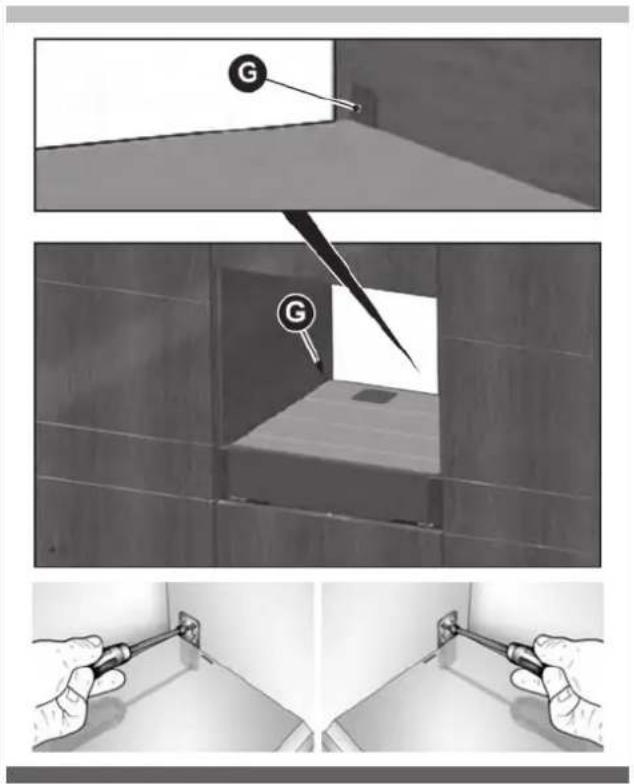 G

G