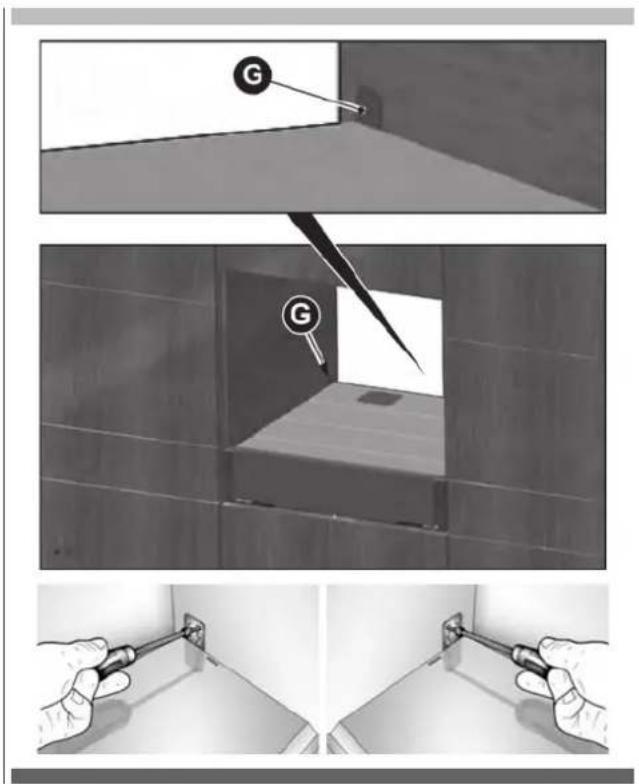 G

G