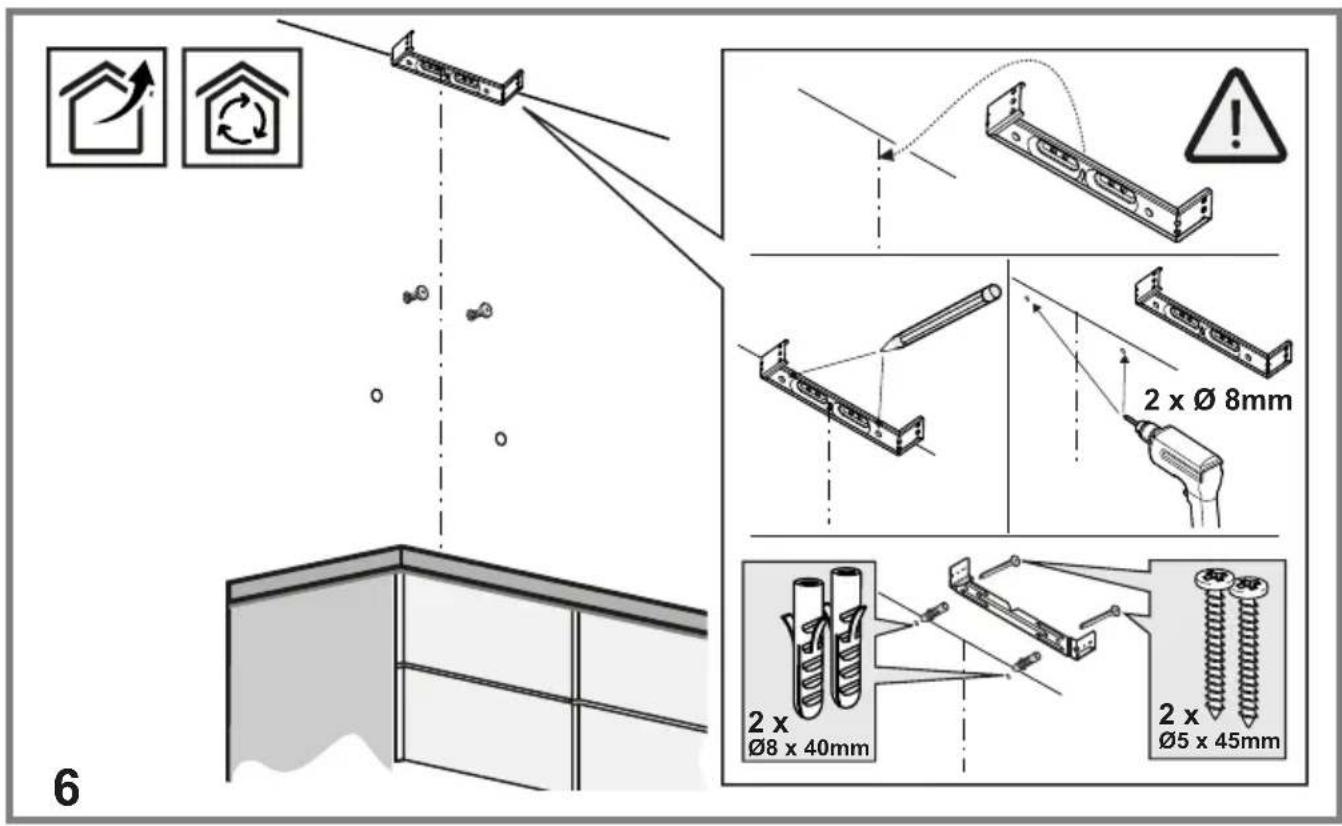 2 x Ø 8mm

2 x
Ø8 x 40mm

2 x
Ø5 x 45mm

6