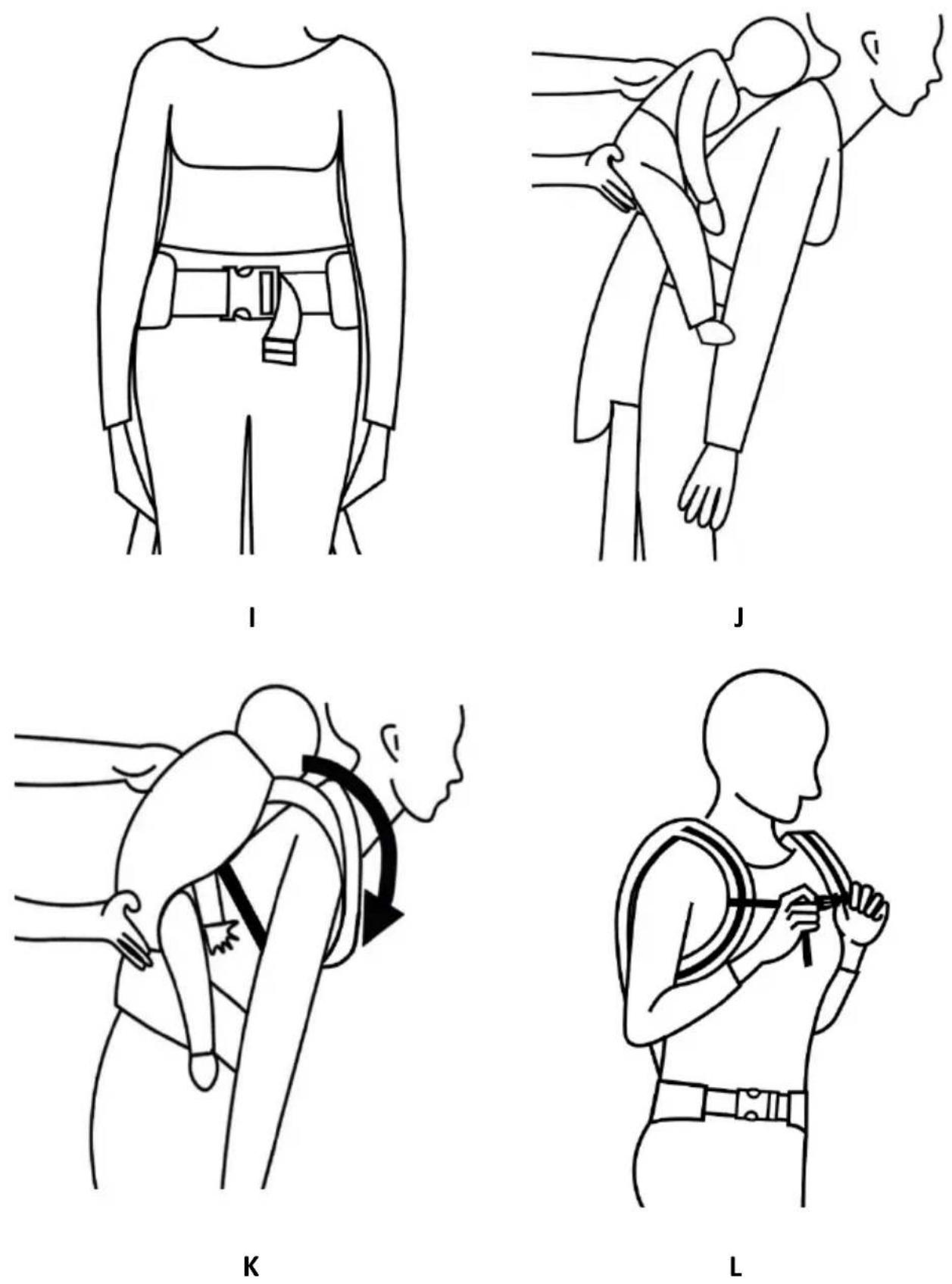 I

J

K

L