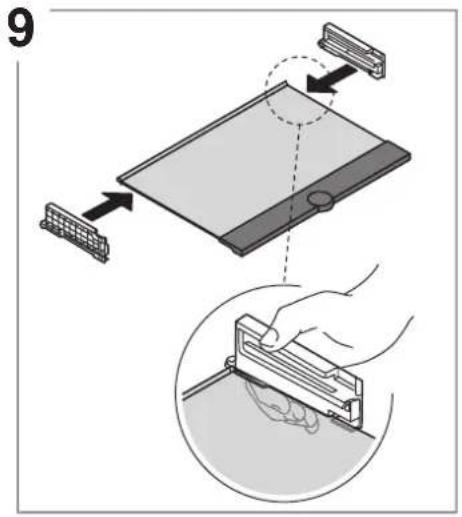 9