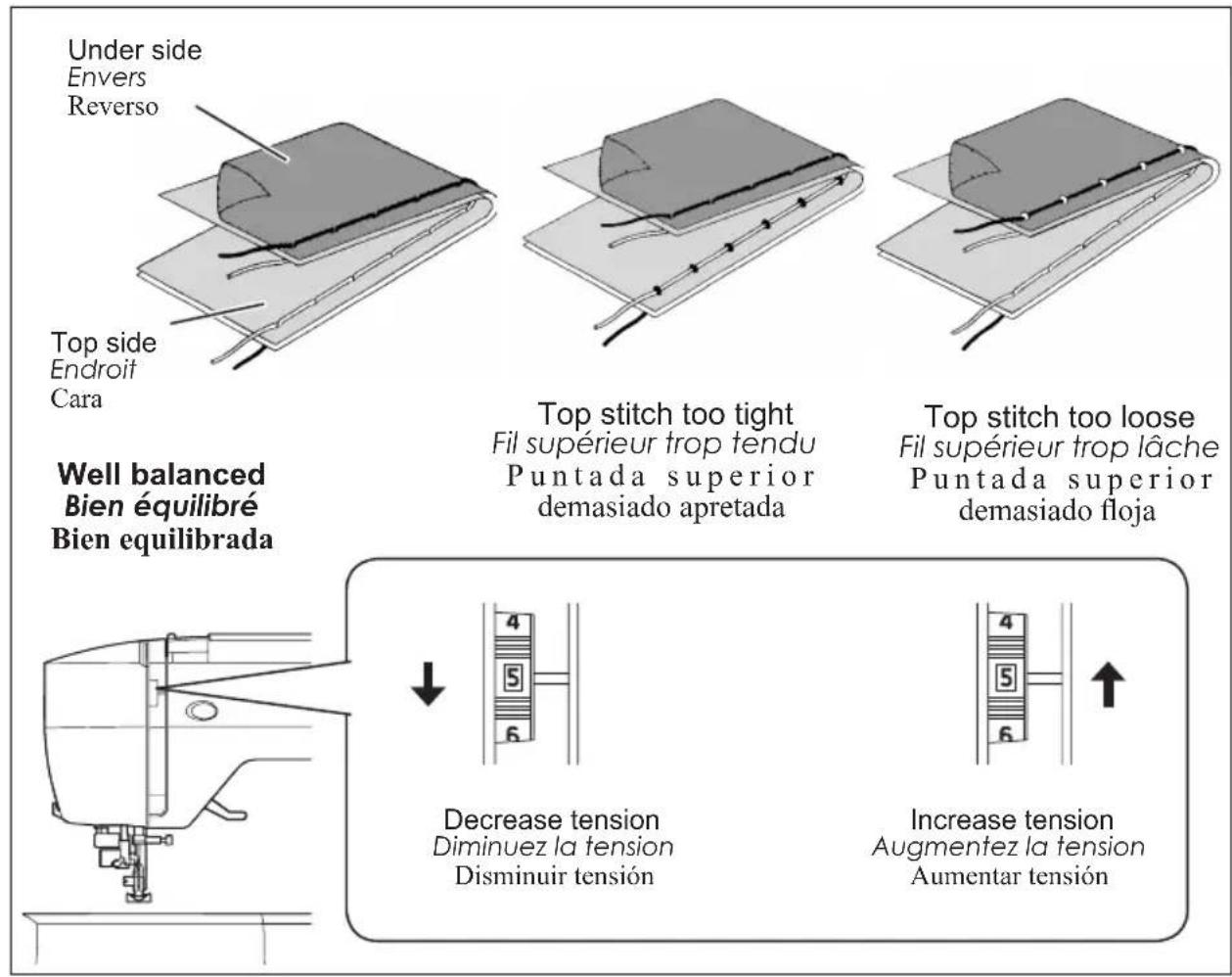 Under side
Envers
Reverso

Top side
Endroit
Cara

Well balanced
Bien équilibré
Bien equilibrada

Top stitch too tight
Fil supérieur trop tendu
Puntada superior demasiado apretada

Top stitch too loose
Fil supérieur trop lâche
Puntada superior demasiado floja

4
5
6

Decrease tension
Diminuez la tension
Disminuir tensión

4
5
6

Increase tension
Augmentez la tension
Aumentar tensión