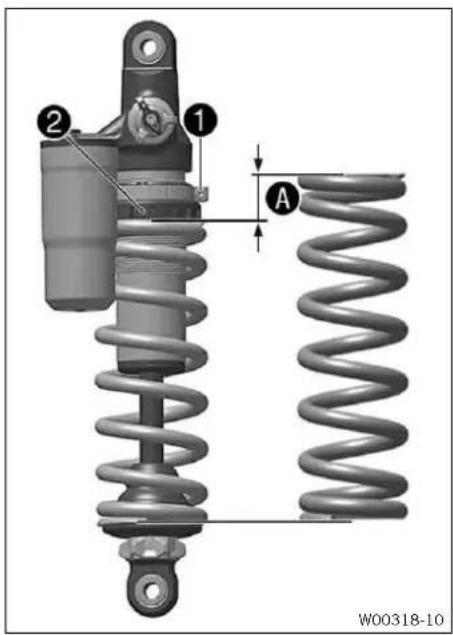 2
1
A
W00318-10