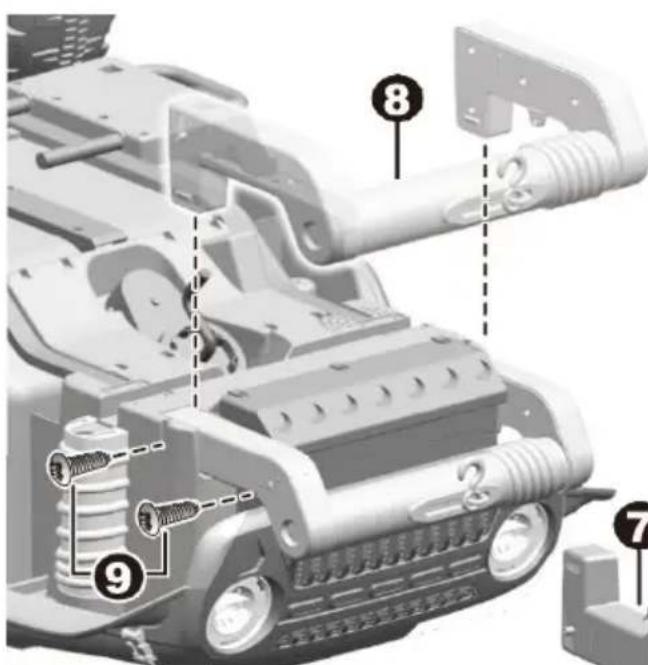 8
9
7