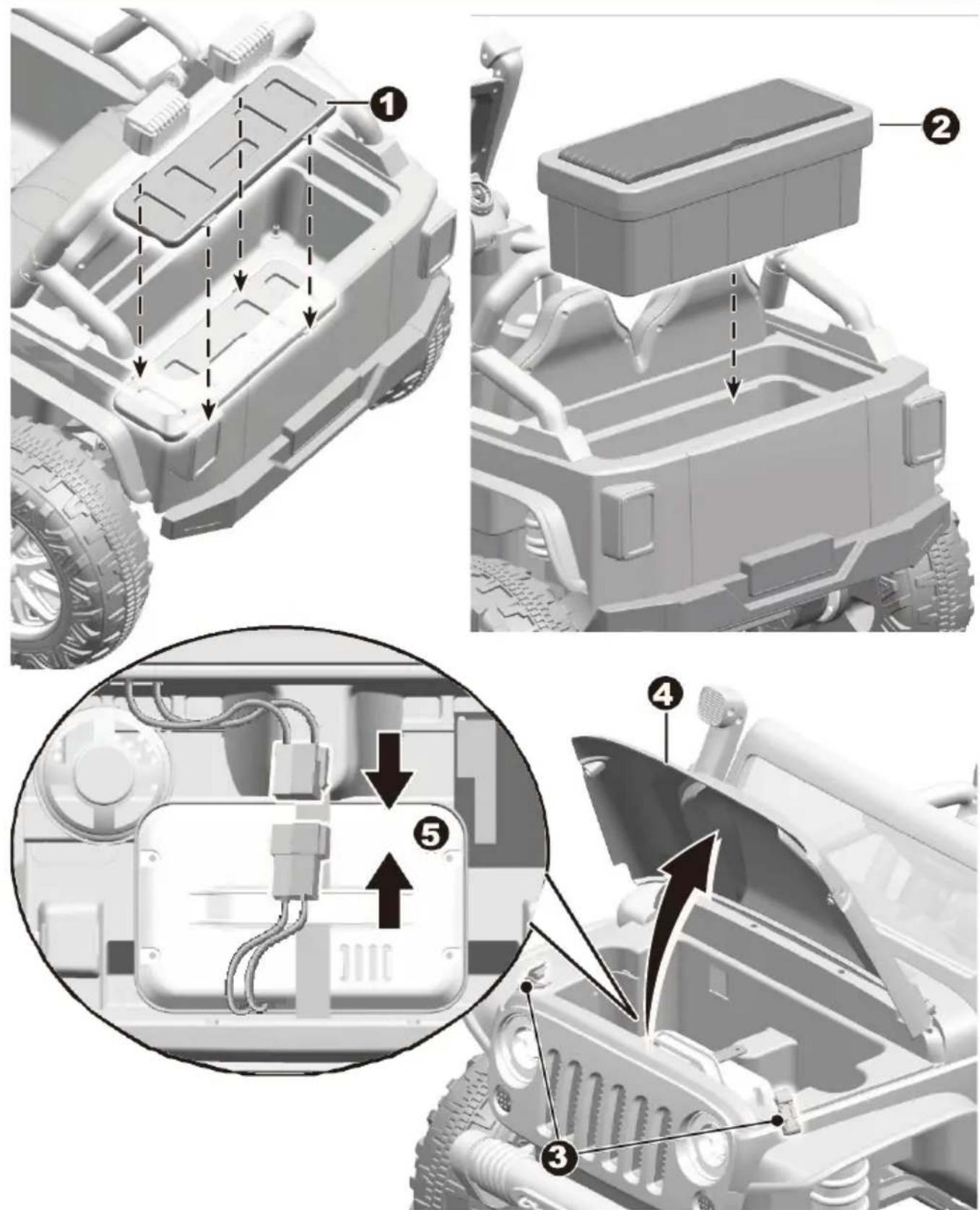 1
2
4
5
3