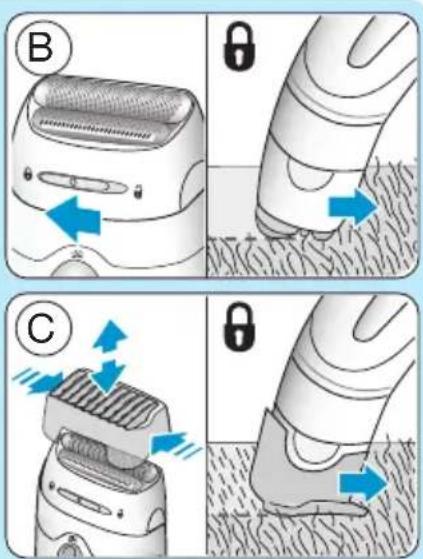 B

C