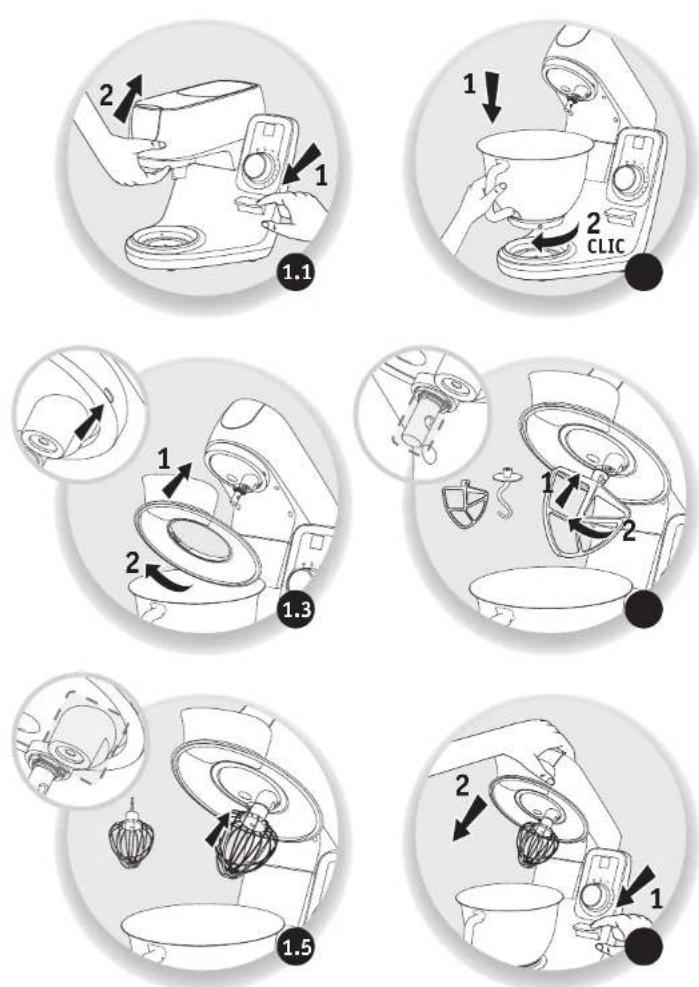 2
1
1.1

1
2
CLIC

1
2
1.3

1
2

1.5

2
1